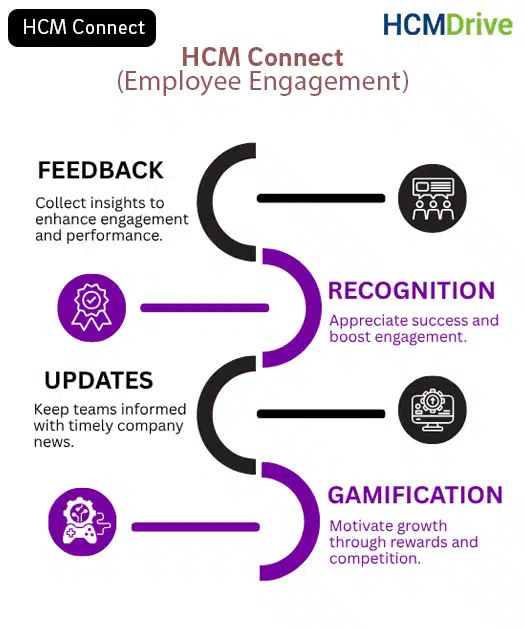 HCM Connect

HCMDrive

HCM Connect
(Employee Engagement)

FEEDBACK

Collect insights to enhance engagement and performance.

RECOGNITION

Appreciate success and boost engagement.

UPDATES

Keep teams informed with timely company news.

GAMIFICATION

Motivate growth through rewards and competition.